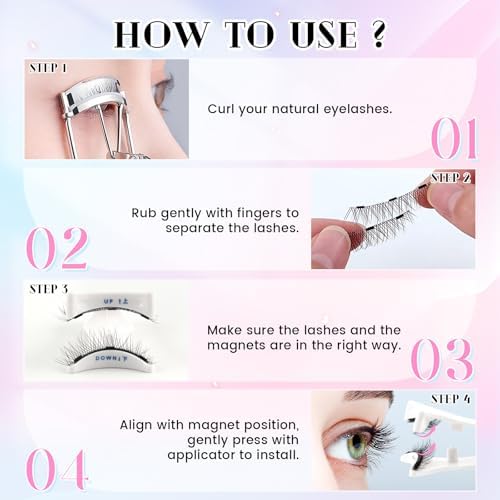 HOW TO USE ?

STEP 1

Curl your natural eyelashes.

01

STEP 2

Rub gently with fingers to separate the lashes.

02

STEP 3

UP 上

DOWN 下

Make sure the lashes and the magnets are in the right way.

03

STEP 4

Align with magnet position, gently press with applicator to install.

04